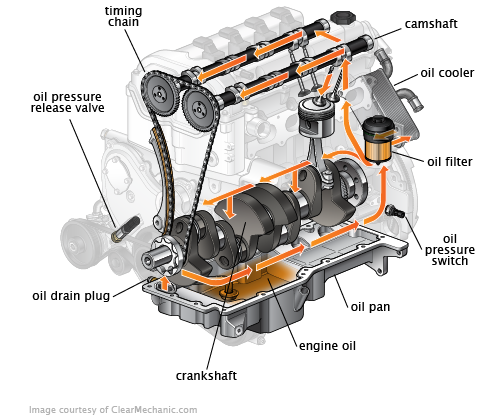 timing chain

camshaft

oil cooler

oil pressure release valve

oil filter

oil pressure switch

oil drain plug

oil pan

engine oil

crankshaft

Image courtesy of ClearMechanic.com