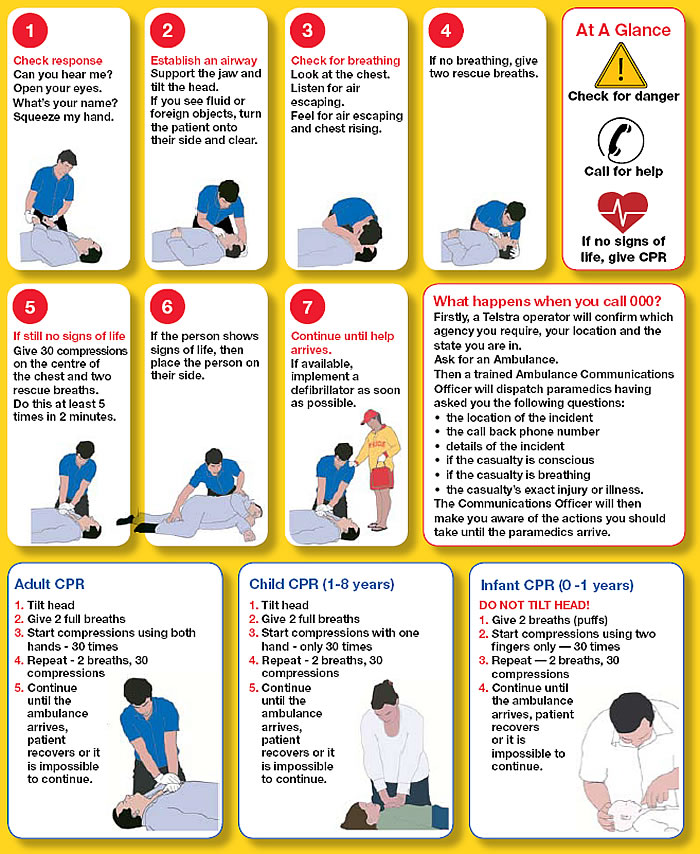 1

Check response
Can you hear me?
Open your eyes.
What's your name?
Squeeze my hand.

2

Establish an airway
Support the jaw and tilt the head.
If you see fluid or foreign objects, turn the patient onto their side and clear.

3

Check for breathing
Look at the chest.
Listen for air escaping.
Feel for air escaping and chest rising.

4

If no breathing, give two rescue breaths.

At A Glance

Check for danger

Call for help

If no signs of life, give CPR

5

If still no signs of life
Give 30 compressions on the centre of the chest and two rescue breaths.
Do this at least 5 times in 2 minutes.

6

If the person shows signs of life, then place the person on their side.

7

Continue until help arrives.
If available, implement a defibrillator as soon as possible.

What happens when you call 000?
Firstly, a Telstra operator will confirm which agency you require, your location and the state you are in.
Ask for an Ambulance.
Then a trained Ambulance Communications Officer will dispatch paramedics having asked you the following questions:
• the location of the incident
• the call back phone number
• details of the incident
• if the casualty is conscious
• if the casualty is breathing
• the casualty's exact injury or illness.
The Communications Officer will then make you aware of the actions you should take until the paramedics arrive.

Adult CPR
1. Tilt head
2. Give 2 full breaths
3. Start compressions using both hands - 30 times
4. Repeat - 2 breaths, 30 compressions
5. Continue until the ambulance arrives, patient recovers or it is impossible to continue.

Child CPR (1-8 years)
1. Tilt head
2. Give 2 full breaths
3. Start compressions with one hand - only 30 times
4. Repeat - 2 breaths, 30 compressions
5. Continue until the ambulance arrives, patient recovers or it is impossible to continue.

Infant CPR (0 -1 years)
DO NOT TILT HEAD!
1. Give 2 breaths (puffs)
2. Start compressions using two fingers only — 30 times
3. Repeat — 2 breaths, 30 compressions
4. Continue until the ambulance arrives, patient recovers or it is impossible to continue.